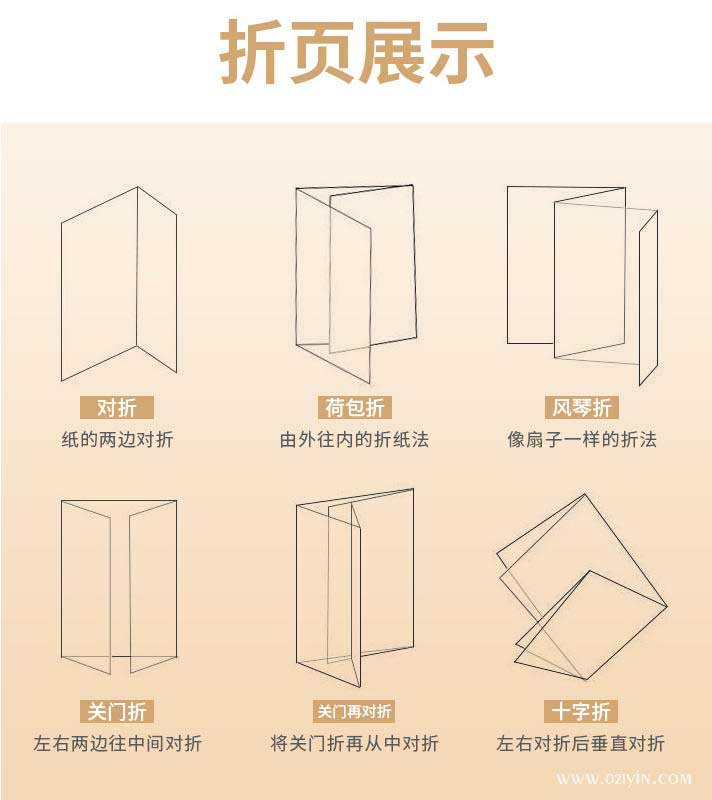 折页展示

对折
纸的两边对折

荷包折
由外往内的折纸法

风琴折
像扇子一样的折法

关门折
左右两边往中间对折

关门再对折
将关门折再从中对折

十字折
左右对折后垂直对折

WWW.OZIYIN.COM